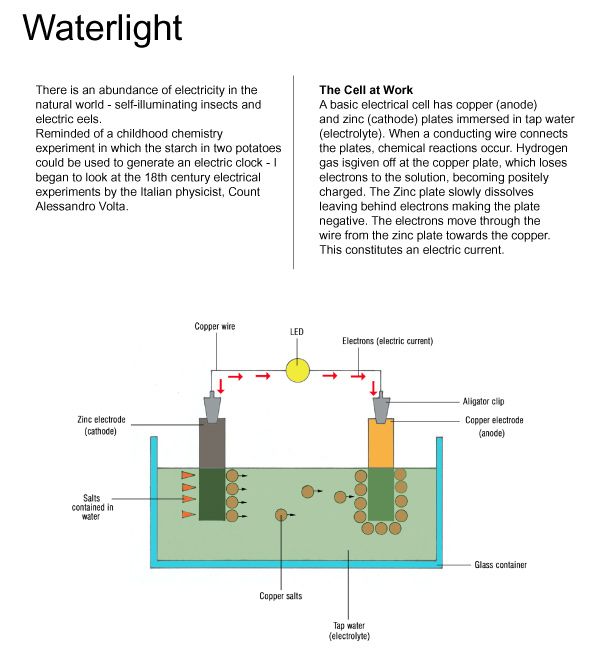 Waterlight

There is an abundance of electricity in the natural world - self-illuminating insects and electric eels.
Reminded of a childhood chemistry experiment in which the starch in two potatoes could be used to generate an electric clock - I began to look at the 18th century electrical experiments by the Italian physicist, Count Alessandro Volta.

The Cell at Work
A basic electrical cell has copper (anode) and zinc (cathode) plates immersed in tap water (electrolyte). When a conducting wire connects the plates, chemical reactions occur. Hydrogen gas isgiven off at the copper plate, which loses electrons to the solution, becoming positely charged. The Zinc plate slowly dissolves leaving behind electrons making the plate negative. The electrons move through the wire from the zinc plate towards the copper. This constitutes an electric current.

Copper wire
LED
Electrons (electric current)
Aligator clip
Zinc electrode (cathode)
Copper electrode (anode)
Salts contained in water
Glass container
Copper salts
Tap water (electrolyte)